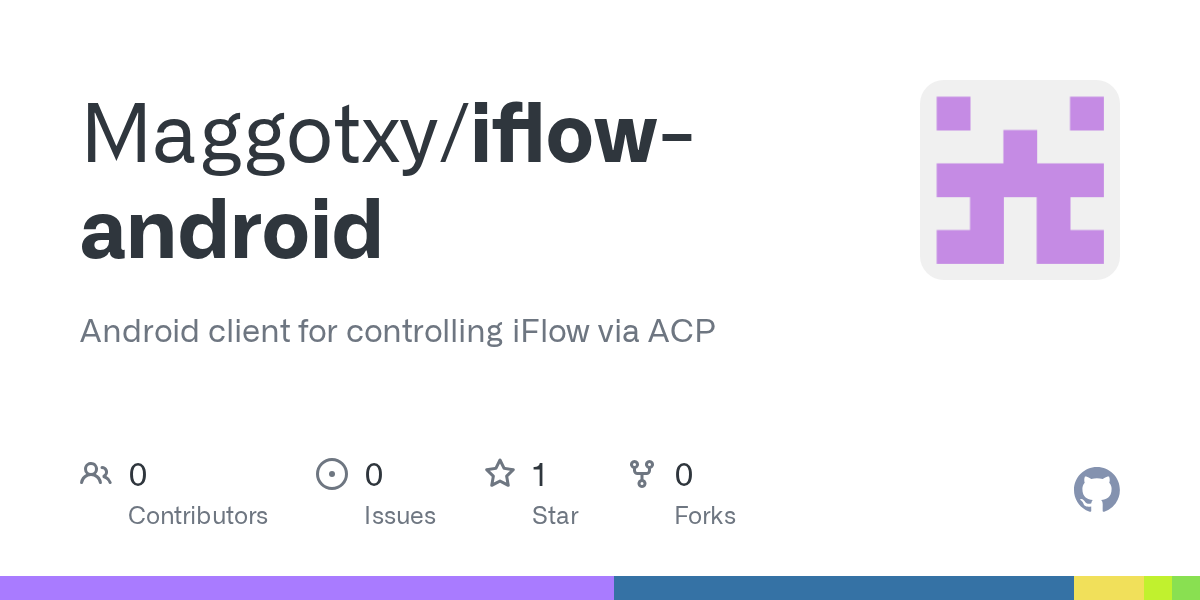 Maggotxy/iflow-android

Android client for controlling iFlow via ACP

0
Contributors

0
Issues

1
Star

0
Forks